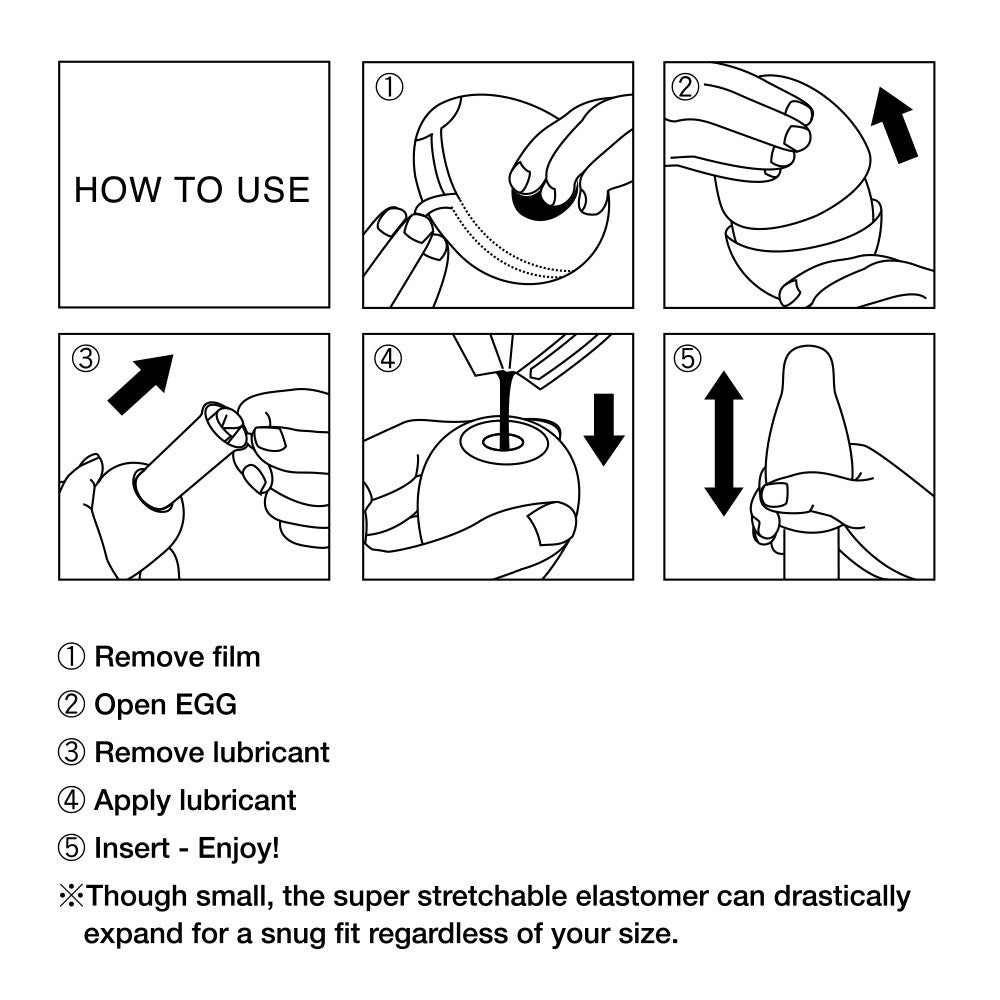 HOW TO USE

①

②

③

④

⑤

① Remove film

② Open EGG

③ Remove lubricant

④ Apply lubricant

⑤ Insert - Enjoy!

※Though small, the super stretchable elastomer can drastically expand for a snug fit regardless of your size.